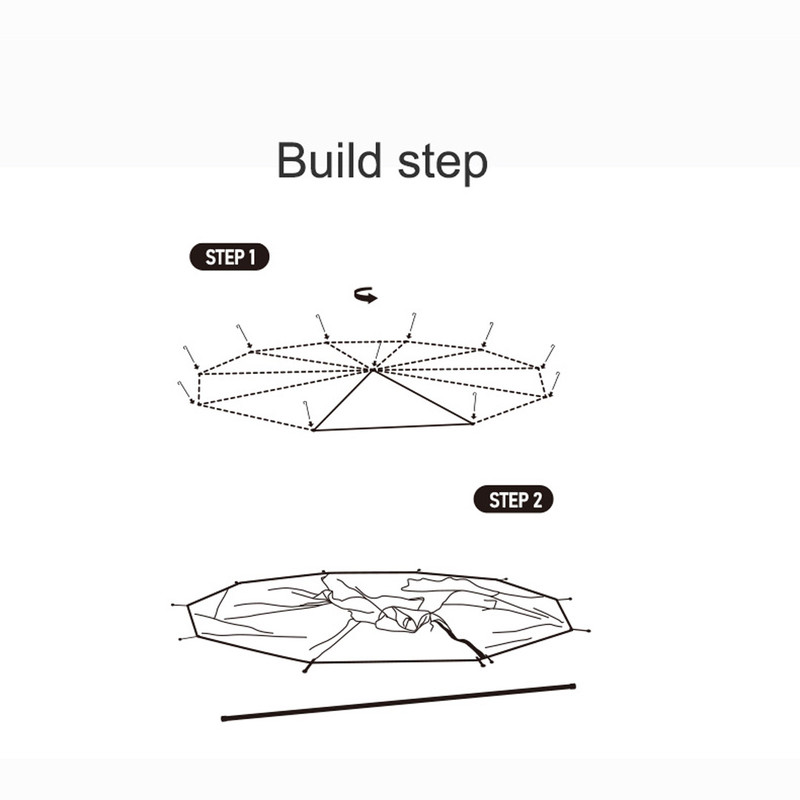 Build step

STEP 1

STEP 2