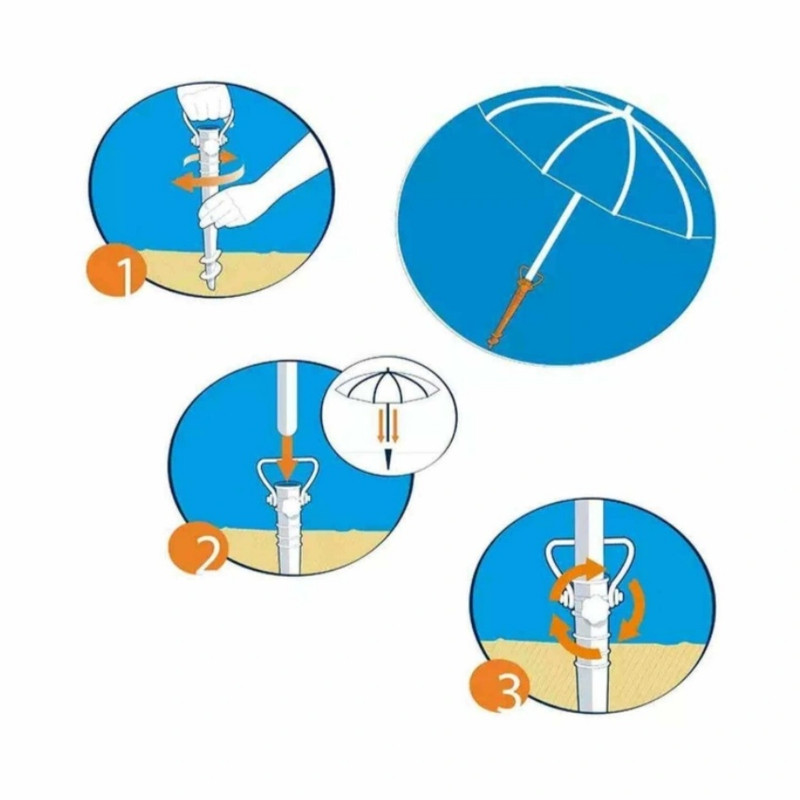 1

2

3